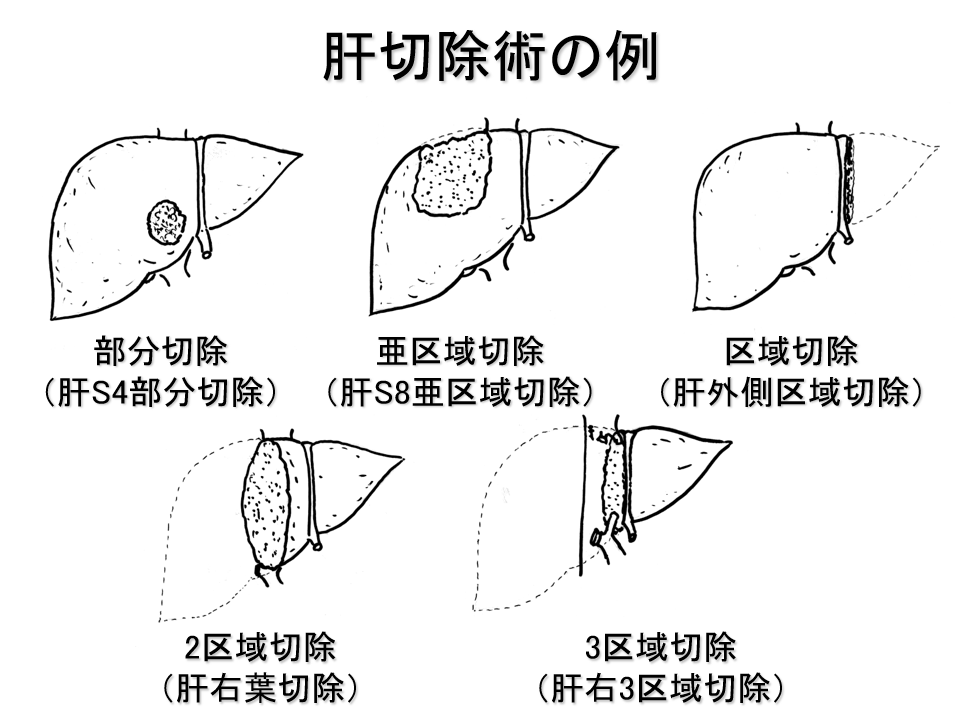 肝切除術の例

部分切除
（肝S4部分切除）

亜区域切除
（肝S8亜区域切除）

区域切除
（肝外側区域切除）

2区域切除
（肝右葉切除）

3区域切除
（肝右3区域切除）